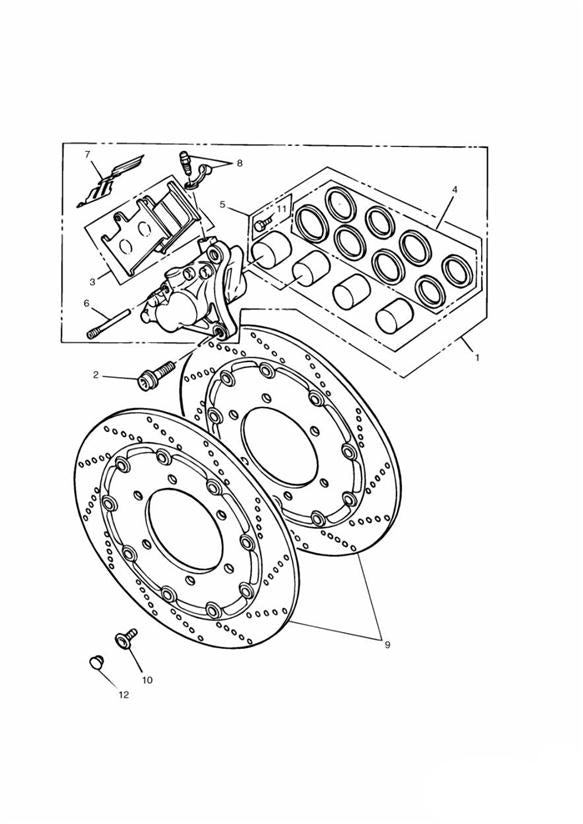 7
8
4
5
11
3
6
1
2
9
10
12