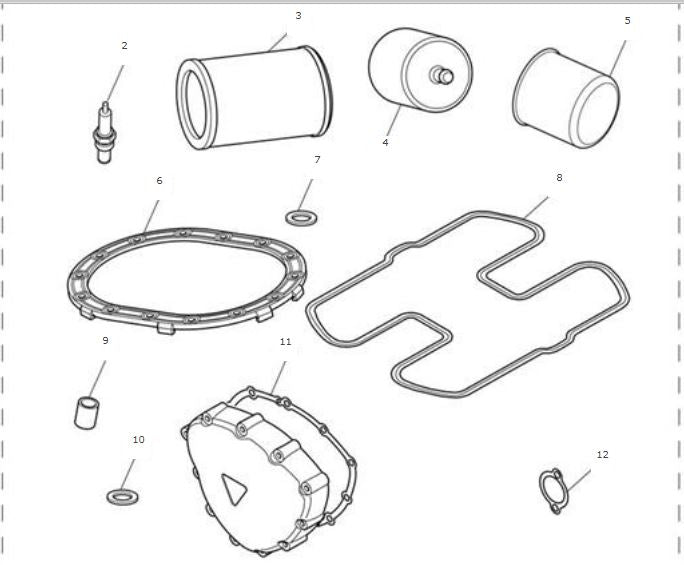 2
3
4
5
6
7
8
9
10
11
12