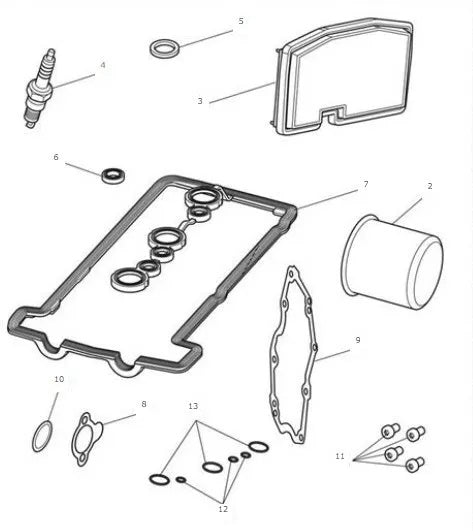 5
4
3
6
7
2
9
10
8
13
11
12